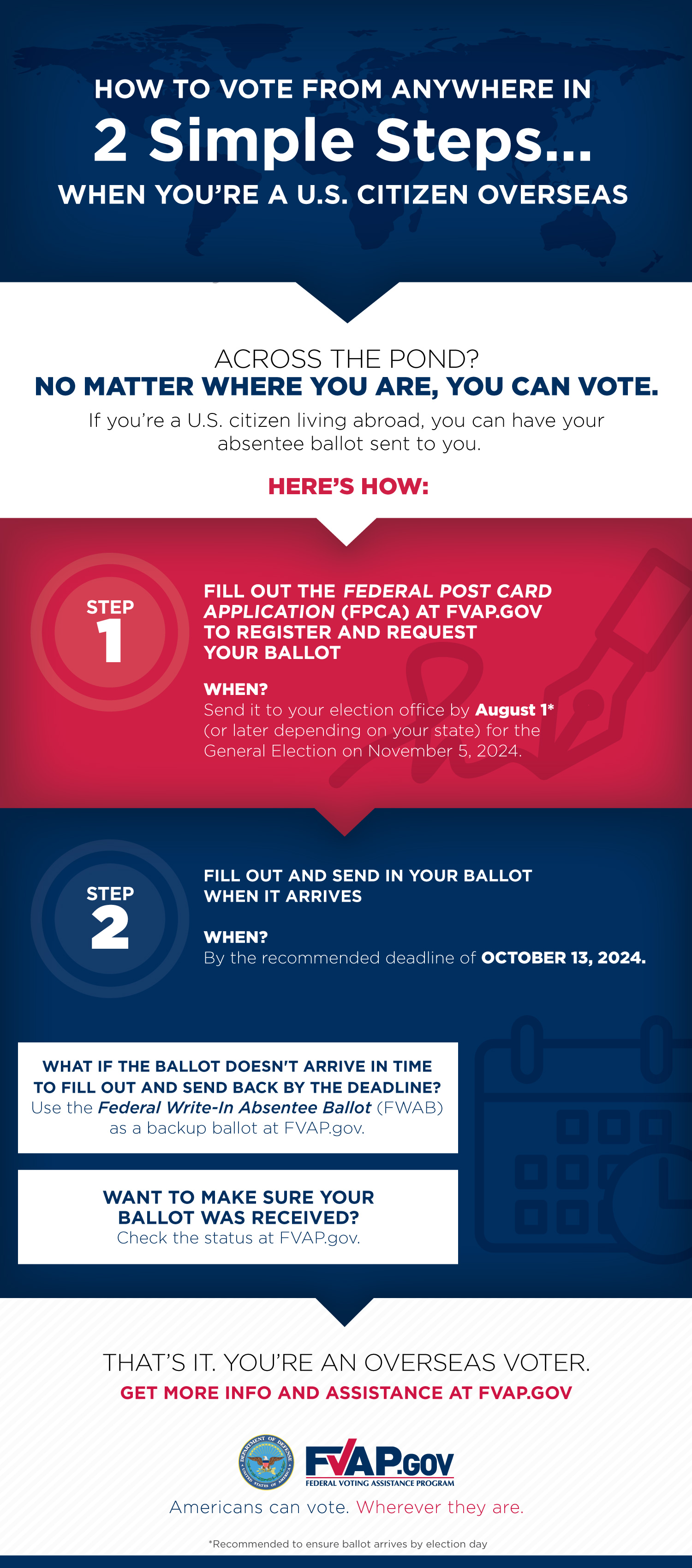 HOW TO VOTE FROM ANYWHERE IN
2 Simple Steps...
WHEN YOU'RE A U.S. CITIZEN OVERSEAS

ACROSS THE POND?
NO MATTER WHERE YOU ARE, YOU CAN VOTE.
If you're a U.S. citizen living abroad, you can have your absentee ballot sent to you.

HERE'S HOW:

STEP 1

FILL OUT THE FEDERAL POST CARD APPLICATION (FPCA) AT FVAP.GOV TO REGISTER AND REQUEST YOUR BALLOT

WHEN?
Send it to your election office by August 1* (or later depending on your state) for the General Election on November 5, 2024.

STEP 2

FILL OUT AND SEND IN YOUR BALLOT WHEN IT ARRIVES

WHEN?
By the recommended deadline of OCTOBER 13, 2024.

WHAT IF THE BALLOT DOESN'T ARRIVE IN TIME TO FILL OUT AND SEND BACK BY THE DEADLINE?
Use the Federal Write-In Absentee Ballot (FWAB) as a backup ballot at FVAP.gov.

WANT TO MAKE SURE YOUR BALLOT WAS RECEIVED?
Check the status at FVAP.gov.

THAT'S IT. YOU'RE AN OVERSEAS VOTER.
GET MORE INFO AND ASSISTANCE AT FVAP.GOV

DEPARTMENT OF DEFENSE UNITED STATES OF AMERICA

FVAP.GOV
FEDERAL VOTING ASSISTANCE PROGRAM

Americans can vote. Wherever they are.

*Recommended to ensure ballot arrives by election day